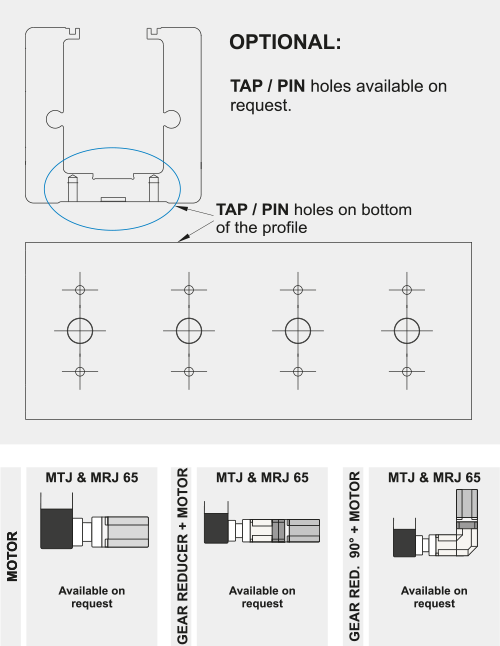 OPTIONAL:

TAP / PIN holes available on request.

TAP / PIN holes on bottom of the profile

MOTOR

MTJ & MRJ 65

Available on request

GEAR REDUCER + MOTOR

MTJ & MRJ 65

Available on request

GEAR RED. 90° + MOTOR

MTJ & MRJ 65

Available on request