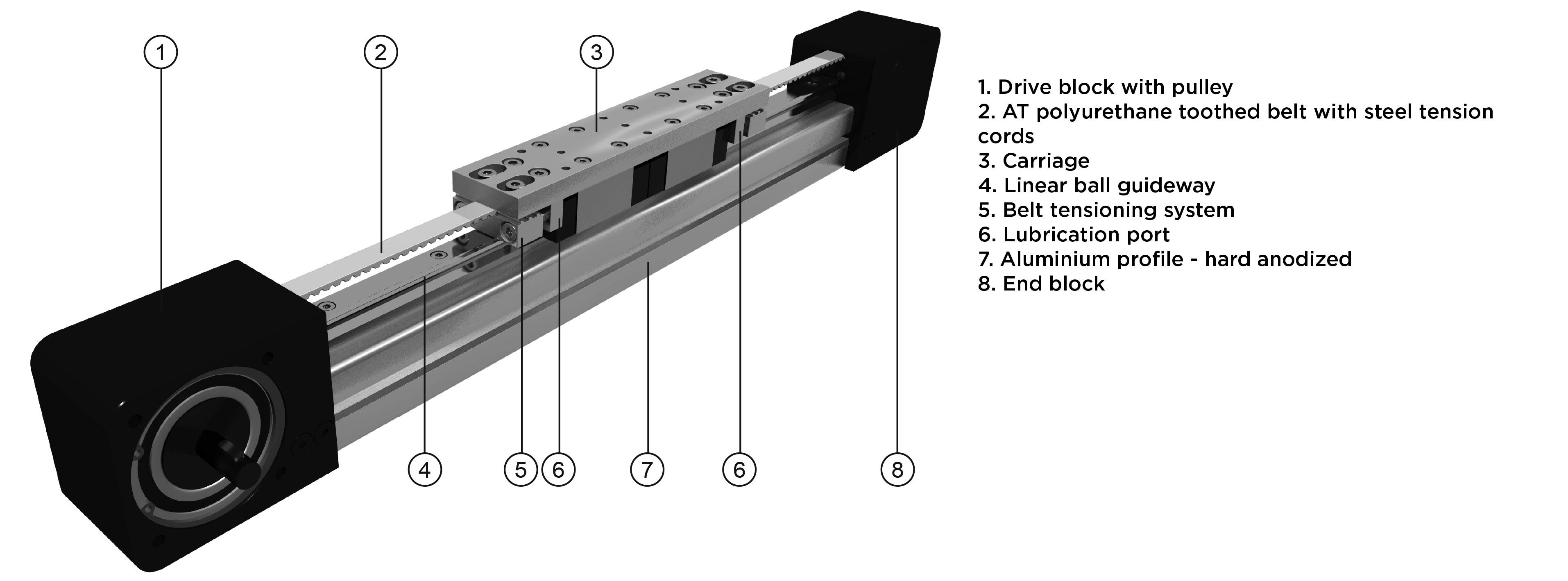 1
2
3
4
5
6
7
6
8

1. Drive block with pulley
2. AT polyurethane toothed belt with steel tension cords
3. Carriage
4. Linear ball guideway
5. Belt tensioning system
6. Lubrication port
7. Aluminium profile - hard anodized
8. End block