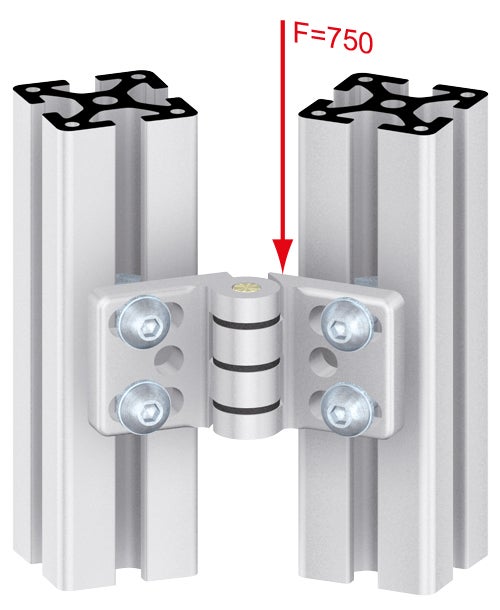 F=750