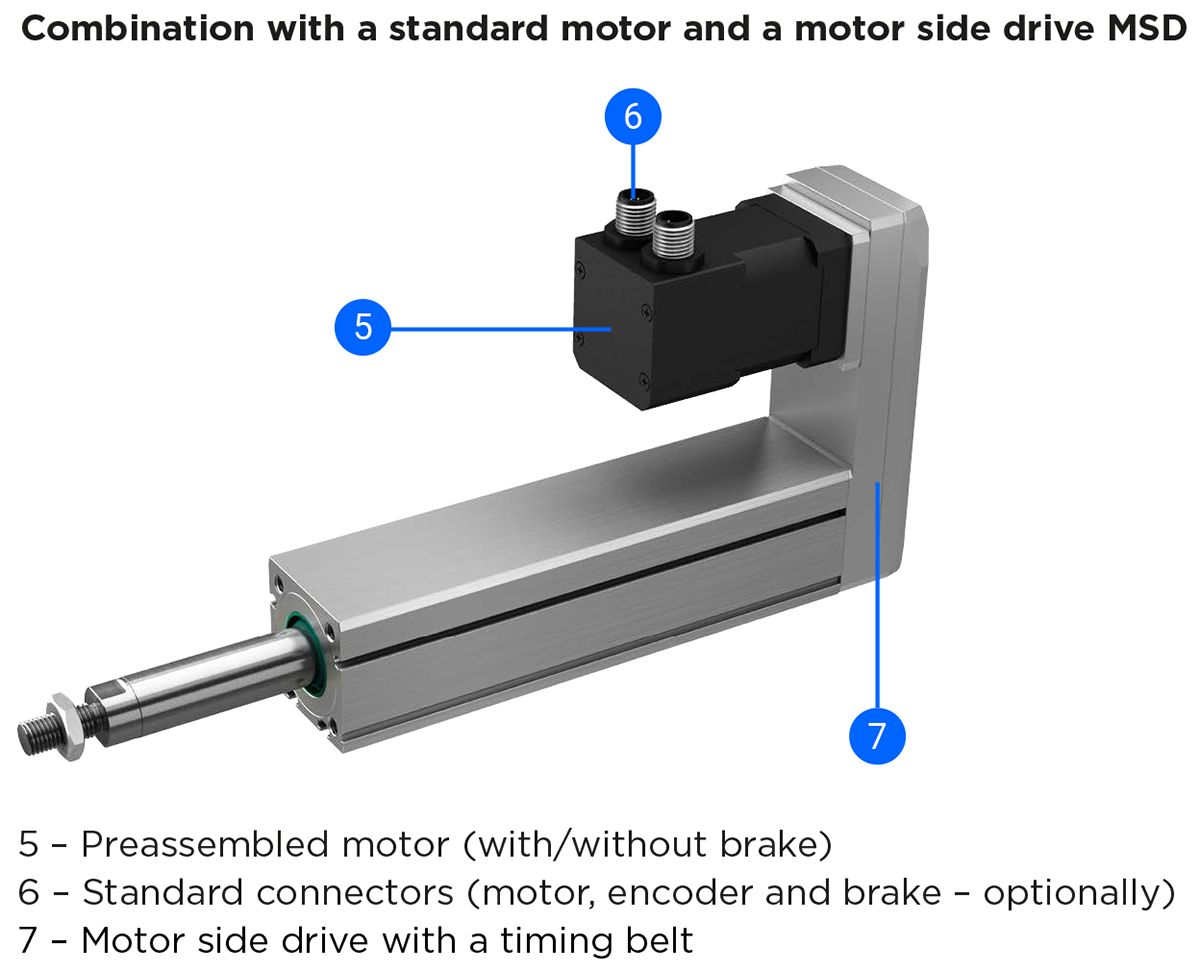 Combination with a standard motor and a motor side drive MSD

6

5

7

5 – Preassembled motor (with/without brake)
6 – Standard connectors (motor, encoder and brake – optionally)
7 – Motor side drive with a timing belt