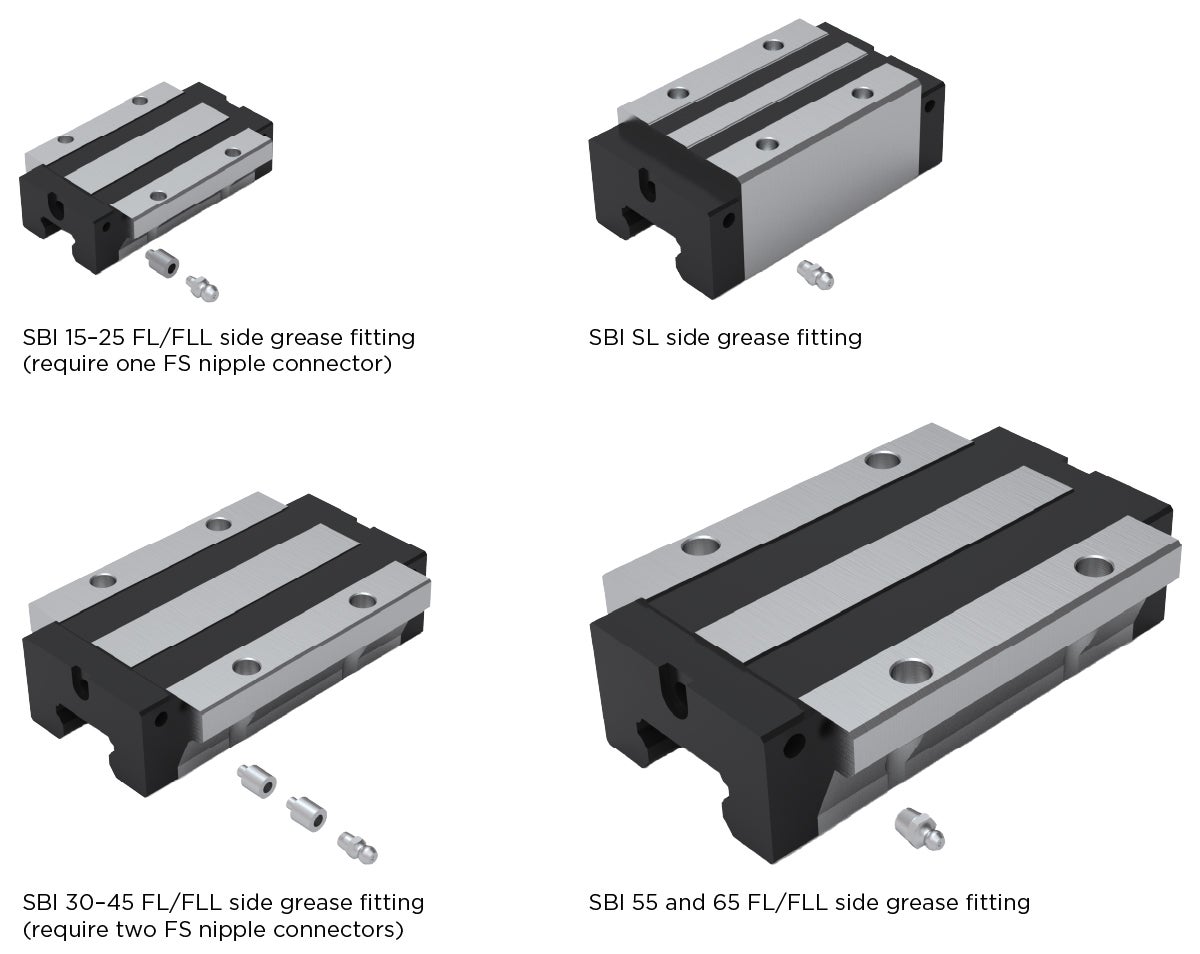 SBI 15–25 FL/FLL side grease fitting
(require one FS nipple connector)

SBI SL side grease fitting

SBI 30–45 FL/FLL side grease fitting
(require two FS nipple connectors)

SBI 55 and 65 FL/FLL side grease fitting